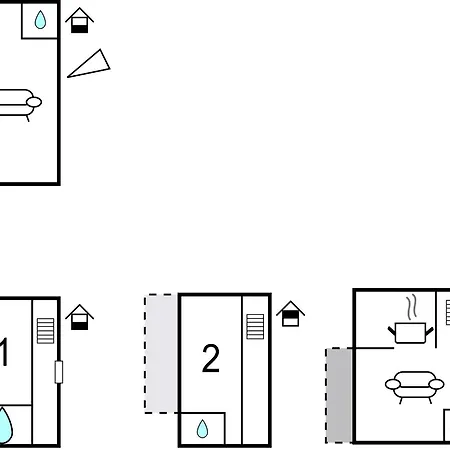 1

2